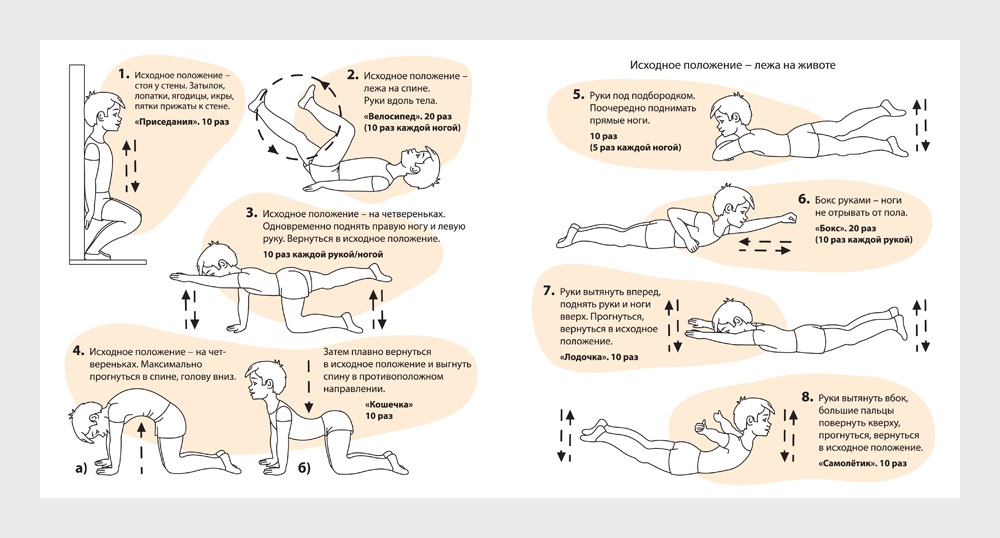 1. Исходное положение – стоя у стены. Затылок, лопатки, ягодицы, икры, пятки прижаты к стене.

«Приседания». 10 раз

2. Исходное положение – лежа на спине. Руки вдоль тела.

«Велосипед». 20 раз (10 раз каждой ногой)

3. Исходное положение – на четвереньках. Одновременно поднять правую ногу и левую руку. Вернуться в исходное положение.

10 раз каждой рукой/ногой

4. Исходное положение – на четвереньках. Максимально прогнуться в спине, голову вниз.

Затем плавно вернуться в исходное положение и выгнуть спину в противоположном направлении.

«Кошечка» 10 раз

а)

б)

Исходное положение – лежа на животе

5. Руки под подбородком. Поочередно поднимать прямые ноги.

10 раз (5 раз каждой ногой)

6. Бокс руками – ноги не отрывать от пола.

«Бокс». 20 раз (10 раз каждой рукой)

7. Руки вытянуть вперед, поднять руки и ноги вверх. Прогнуться, вернуться в исходное положение.

«Лодочка». 10 раз

8. Руки вытянуть вбок, большие пальцы повернуть кверху, прогнуться, вернуться в исходное положение.

«Самолётик». 10 раз